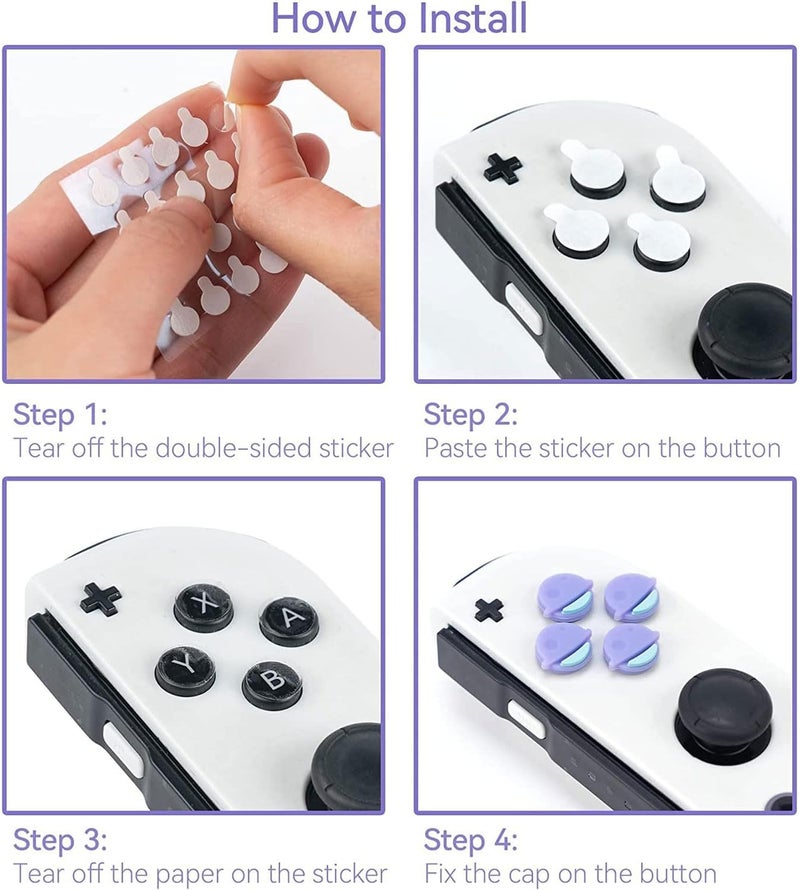 How to Install

Step 1:
Tear off the double-sided sticker

Step 2:
Paste the sticker on the button

X
A
Y
B

Step 3:
Tear off the paper on the sticker

Step 4:
Fix the cap on the button